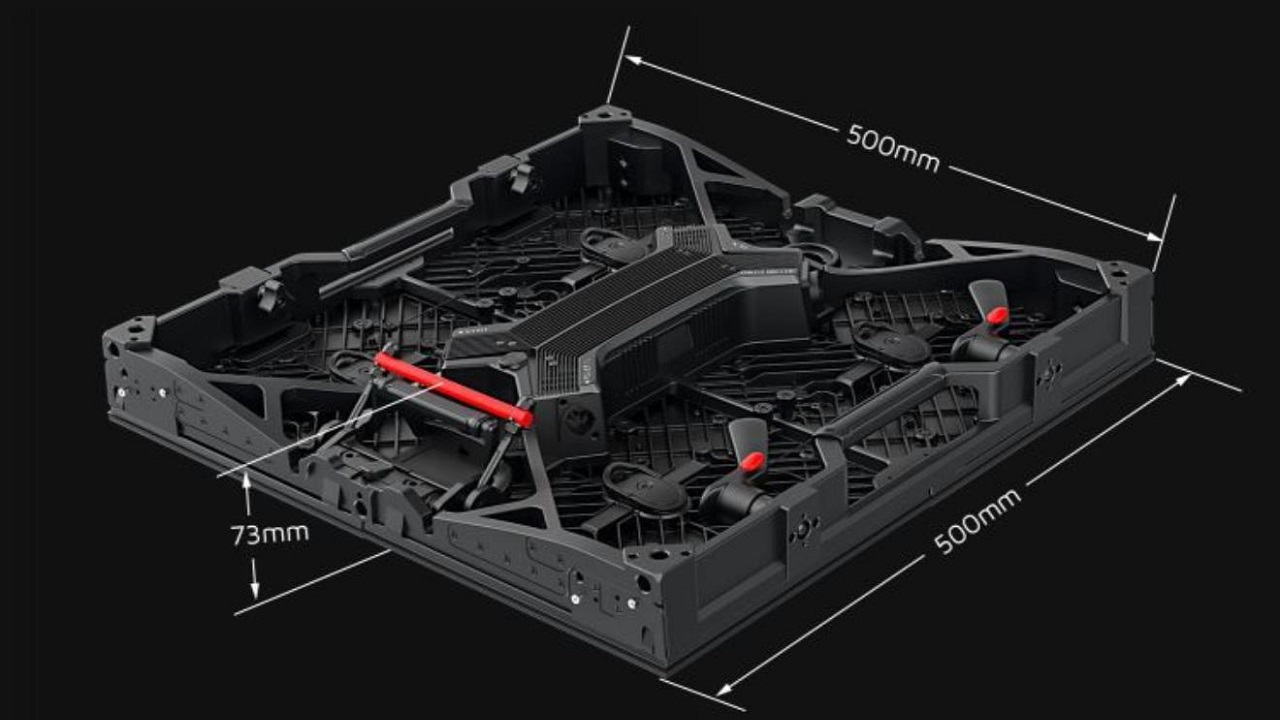 500mm

73mm

500mm